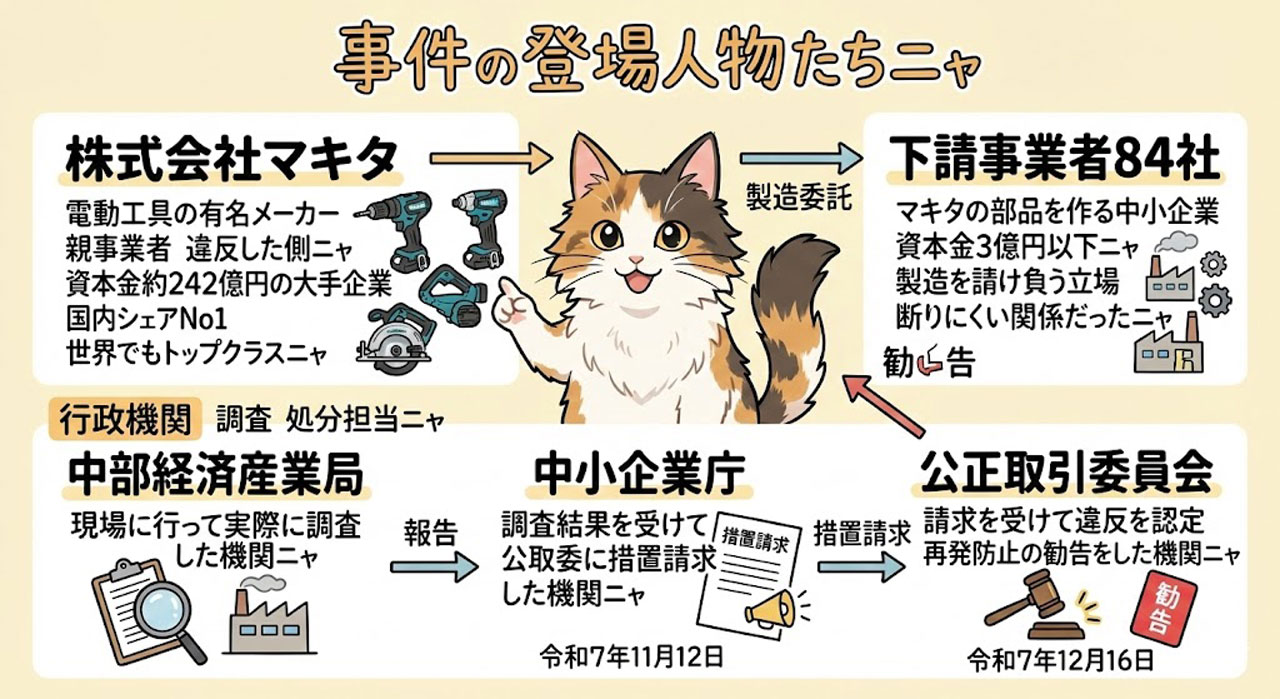 事件の登場人物たちニャ

株式会社マキタ
電動工具の有名メーカー
親事業者 違反した側ニャ
資本金約242億円の大手企業
国内シェアNo1
世界でもトップクラスニャ

製造委託

下請事業者84社
マキタの部品を作る中小企業
資本金3億円以下ニャ
製造を請け負う立場
断りにくい関係だったニャ

勧告

行政機関 調査 処分担当ニャ

中部経済産業局
現場に行って実際に調査した機関ニャ

報告

中小企業庁
調査結果を受けて公取委に措置請求した機関ニャ
措置請求
令和7年11月12日

措置請求

公正取引委員会
請求を受けて違反を認定
再発防止の勧告をした機関ニャ
勧告
令和7年12月16日