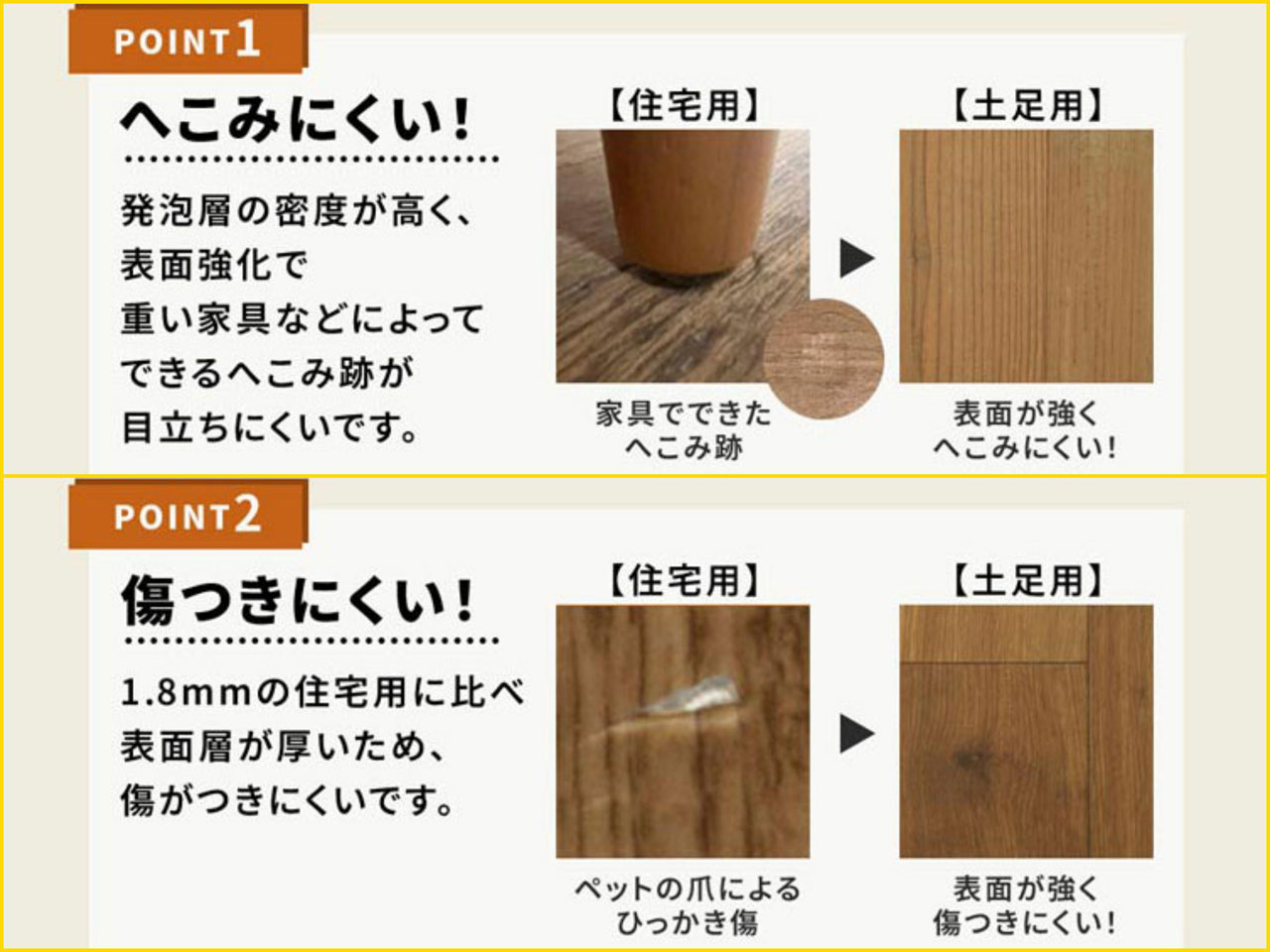 POINT1

へこみにくい!

発泡層の密度が高く、表面強化で重い家具などによってできるへこみ跡が目立ちにくいです。

【住宅用】

家具でできたへこみ跡

【土足用】

表面が強くへこみにくい!

POINT2

傷つきにくい!

1.8mmの住宅用に比べ表面層が厚いため、傷がつきにくいです。

【住宅用】

ペットの爪によるひっかき傷

【土足用】

表面が強く傷つきにくい!