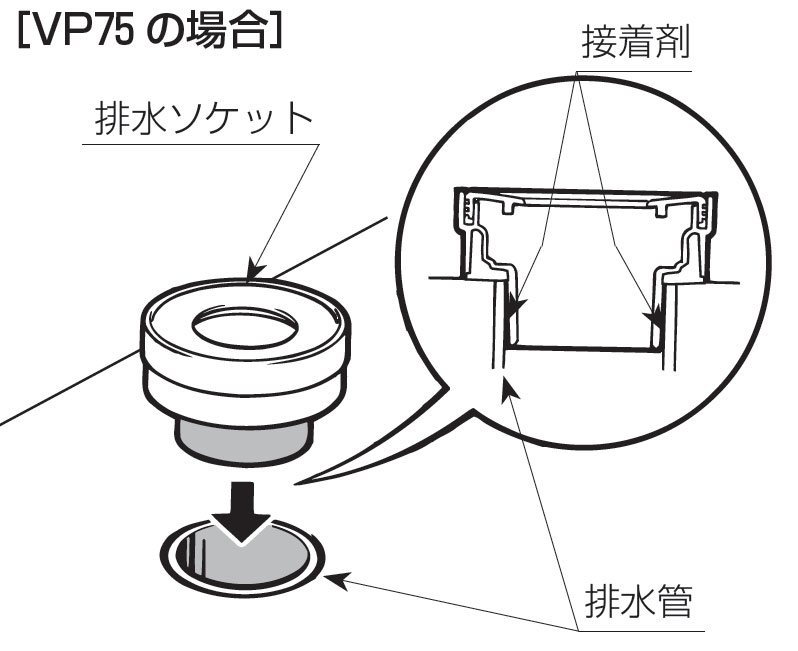 [VP75 の場合]

接着剤

排水ソケット

排水管